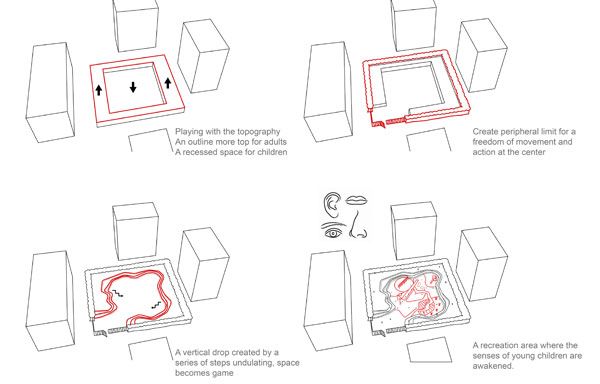 Playing with the topography
An outline more top for adults
A recessed space for children

Create peripheral limit for a freedom of movement and action at the center

A vertical drop created by a series of steps undulating, space becomes game

A recreation area where the senses of young children are awakened.