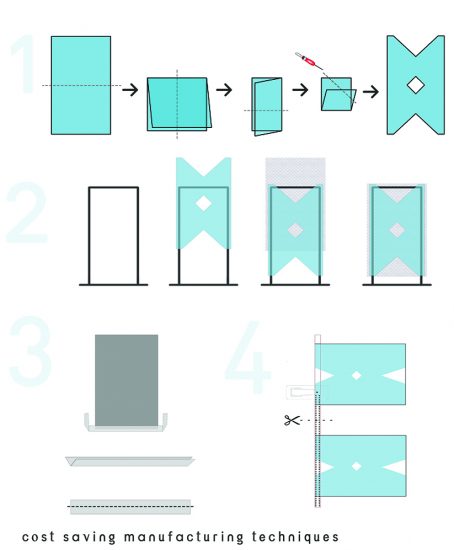 1

2

3

4

cost saving manufacturing techniques