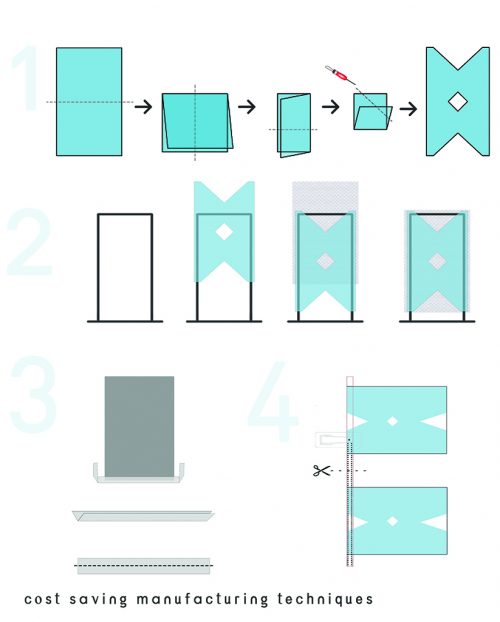 1

2

3

4

cost saving manufacturing techniques