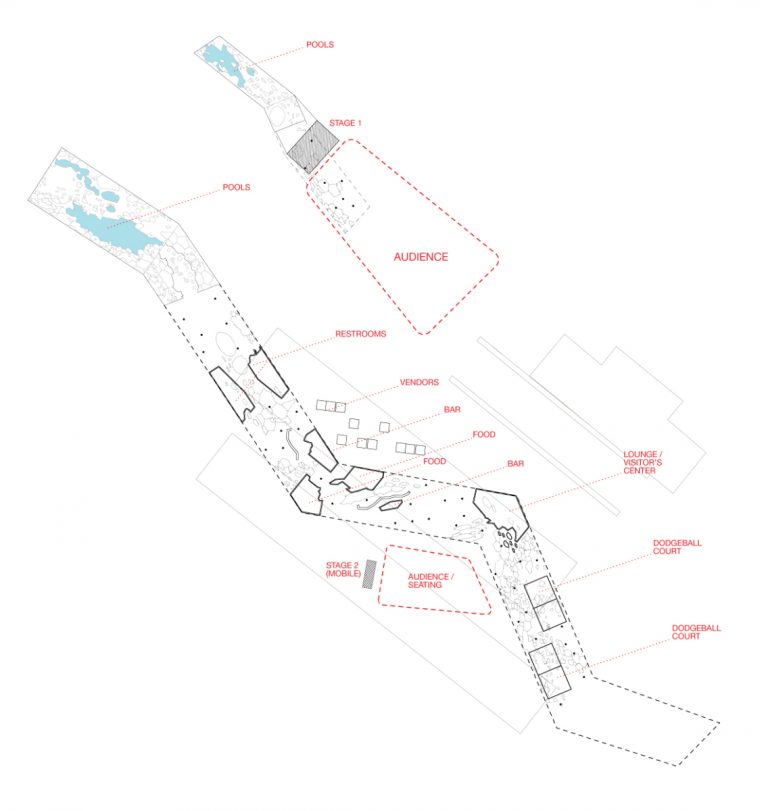 POOLS

STAGE 1

POOLS

AUDIENCE

RESTROOMS

VENDORS

BAR

FOOD

FOOD

BAR

LOUNGE / VISITOR'S CENTER

DODGEBALL COURT

STAGE 2 (MOBILE)

AUDIENCE / SEATING

DODGEBALL COURT