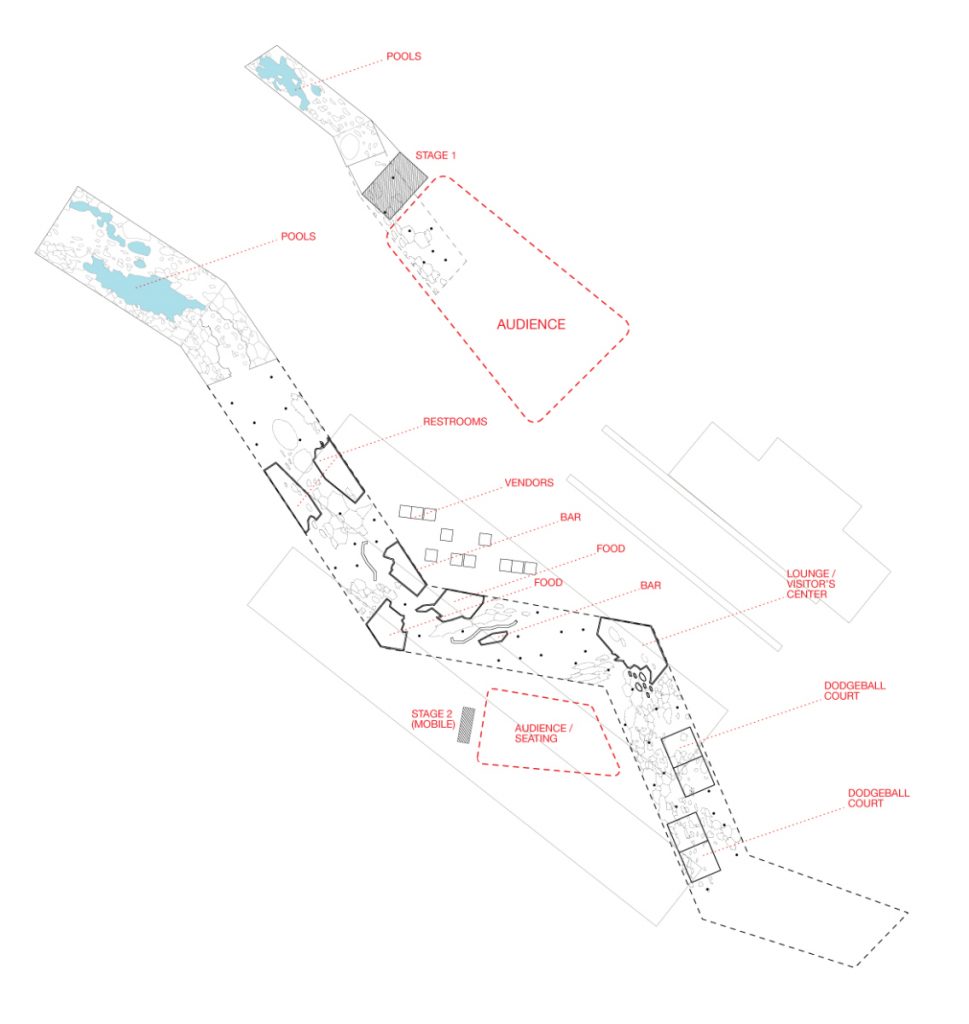 POOLS

STAGE 1

POOLS

AUDIENCE

RESTROOMS

VENDORS

BAR

FOOD

FOOD

BAR

LOUNGE / VISITOR'S CENTER

DODGEBALL COURT

STAGE 2 (MOBILE)

AUDIENCE / SEATING

DODGEBALL COURT