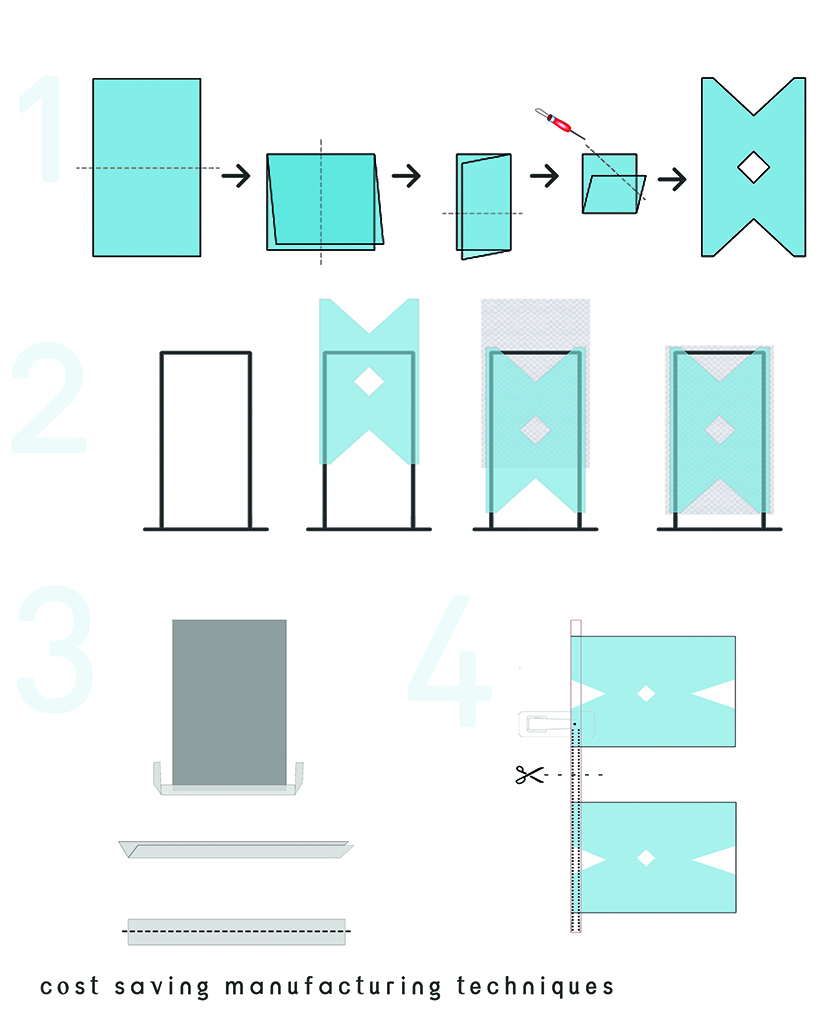 1

2

3

4

cost saving manufacturing techniques