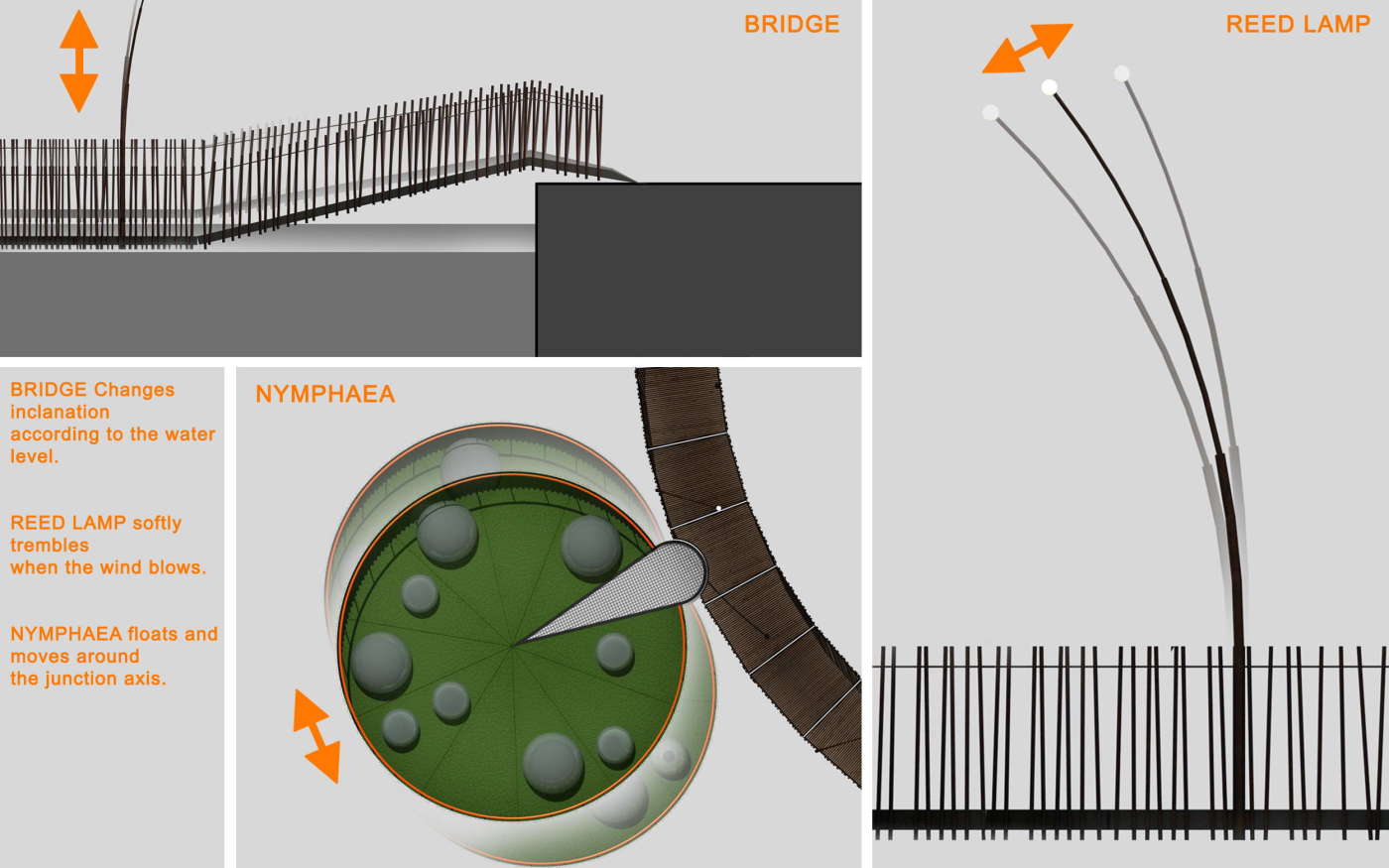 BRIDGE

REED LAMP

BRIDGE Changes inclanation according to the water level.

REED LAMP softly trembles when the wind blows.

NYMPHAEA floats and moves around the junction axis.

NYMPHAEA