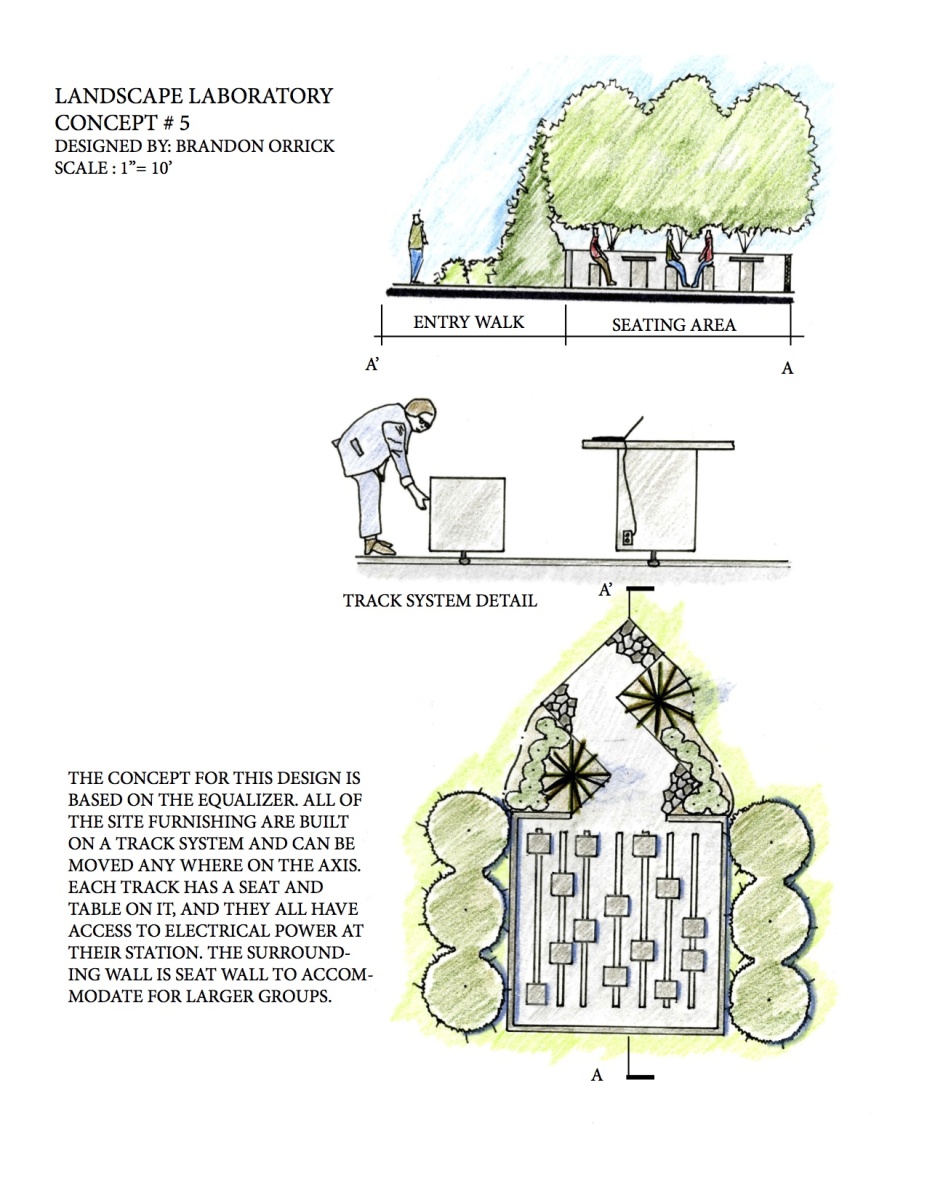 LANDSCAPE LABORATORY
CONCEPT # 5
DESIGNED BY: BRANDON ORRICK
SCALE : 1"= 10'

ENTRY WALK

SEATING AREA

A'

A

TRACK SYSTEM DETAIL

A'

THE CONCEPT FOR THIS DESIGN IS BASED ON THE EQUALIZER. ALL OF THE SITE FURNISHING ARE BUILT ON A TRACK SYSTEM AND CAN BE MOVED ANY WHERE ON THE AXIS. EACH TRACK HAS A SEAT AND TABLE ON IT, AND THEY ALL HAVE ACCESS TO ELECTRICAL POWER AT THEIR STATION. THE SURROUNDING WALL IS SEAT WALL TO ACCOMMODATE FOR LARGER GROUPS.

A