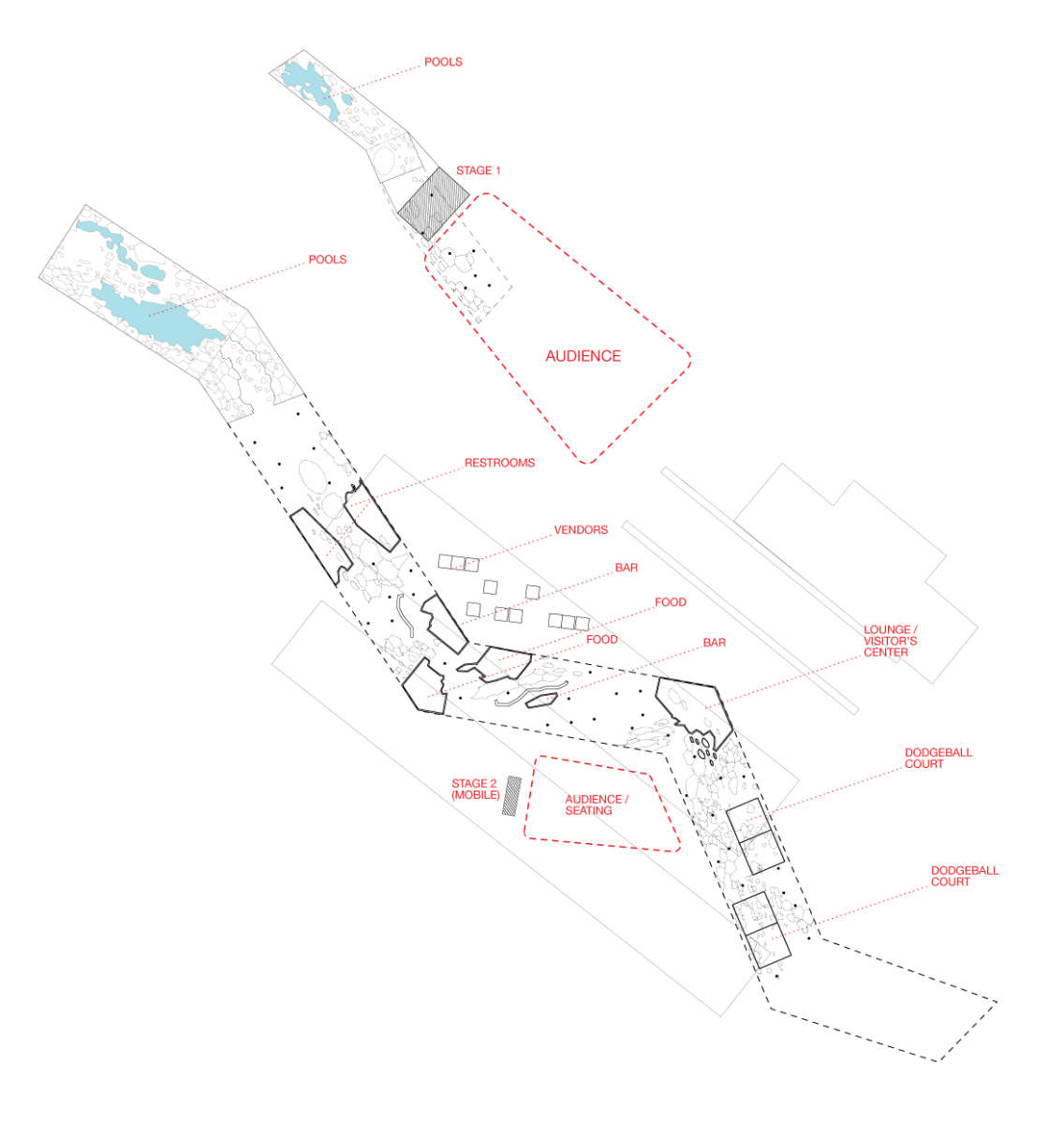 POOLS

STAGE 1

POOLS

AUDIENCE

RESTROOMS

VENDORS

BAR

FOOD

FOOD

BAR

LOUNGE / VISITOR'S CENTER

DODGEBALL COURT

STAGE 2 (MOBILE)

AUDIENCE / SEATING

DODGEBALL COURT