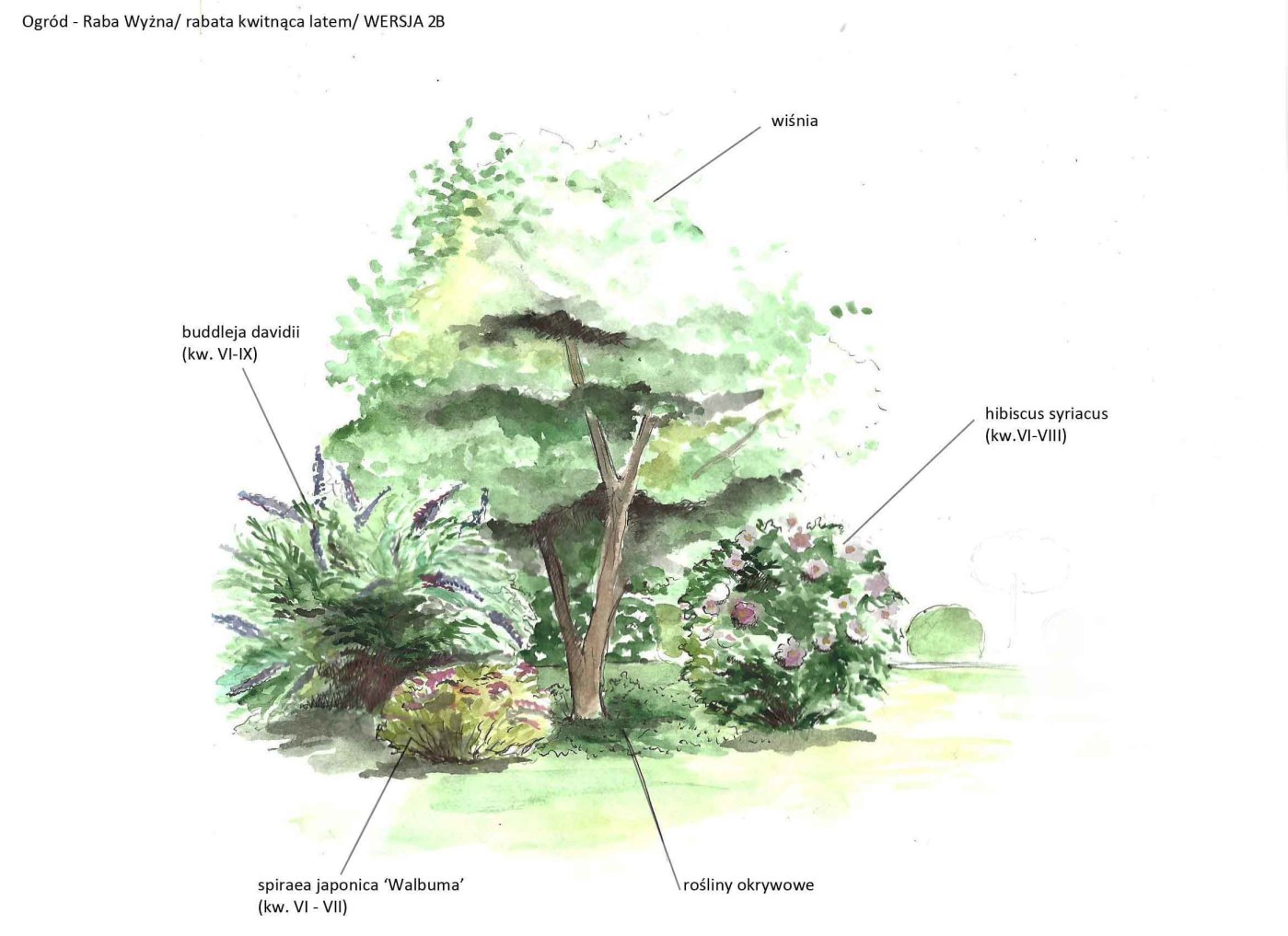 Ogród - Raba Wyżna/ rabata kwitnąca latem/ WERSJA 2B

wiśnia

buddleja davidii
(kw. VI-IX)

hibiscus syriacus
(kw.VI-VIII)

spiraea japonica 'Walbuma'
(kw. VI - VII)

rośliny okrywowe